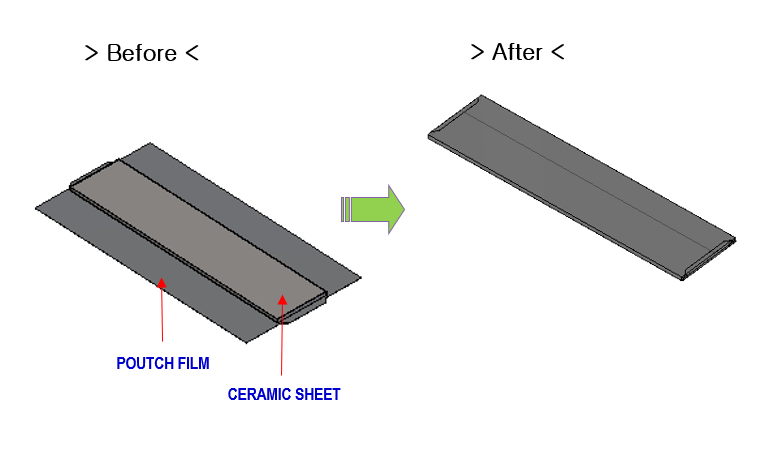 > Before <

> After <

POUTCH FILM

CERAMIC SHEET